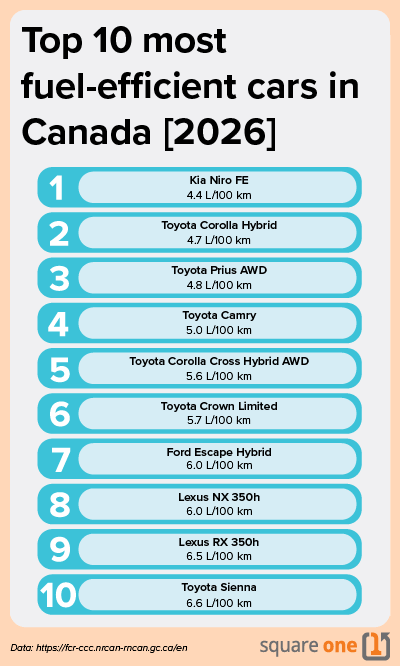 Top 10 most fuel-efficient cars in Canada [2026]

1
Kia Niro FE
4.4 L/100 km

2
Toyota Corolla Hybrid
4.7 L/100 km

3
Toyota Prius AWD
4.8 L/100 km

4
Toyota Camry
5.0 L/100 km

5
Toyota Corolla Cross Hybrid AWD
5.6 L/100 km

6
Toyota Crown Limited
5.7 L/100 km

7
Ford Escape Hybrid
6.0 L/100 km

8
Lexus NX 350h
6.0 L/100 km

9
Lexus RX 350h
6.5 L/100 km

10
Toyota Sienna
6.6 L/100 km

Data: https://fcr-ccc.nrcan-rncan.gc.ca/en

square one 1